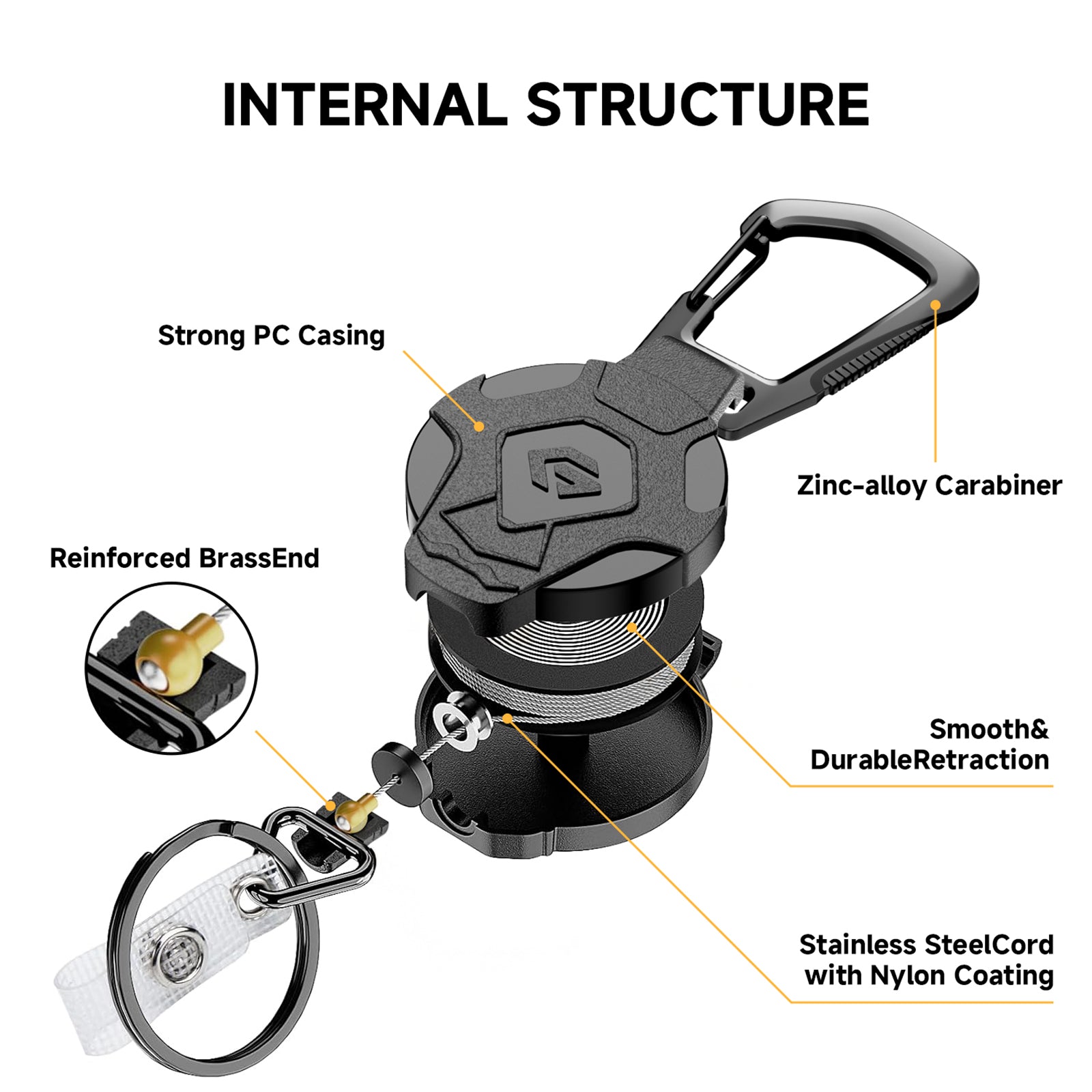 INTERNAL STRUCTURE

Strong PC Casing

Zinc-alloy Carabiner

Reinforced BrassEnd

Smooth&
DurableRetraction

Stainless SteelCord
with Nylon Coating